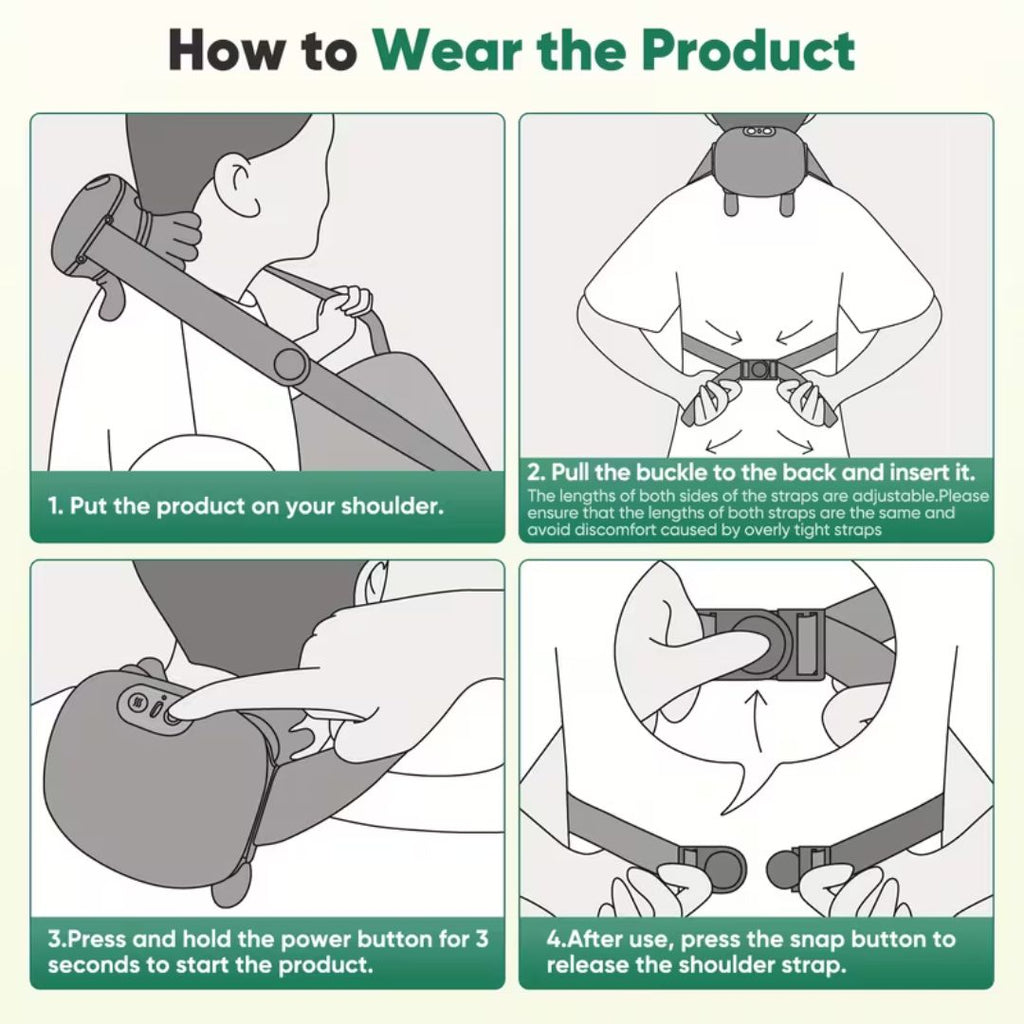 How to Wear the Product

1. Put the product on your shoulder.

2. Pull the buckle to the back and insert it.
The lengths of both sides of the straps are adjustable.Please ensure that the lengths of both straps are the same and avoid discomfort caused by overly tight straps

3.Press and hold the power button for 3 seconds to start the product.

4.After use, press the snap button to release the shoulder strap.